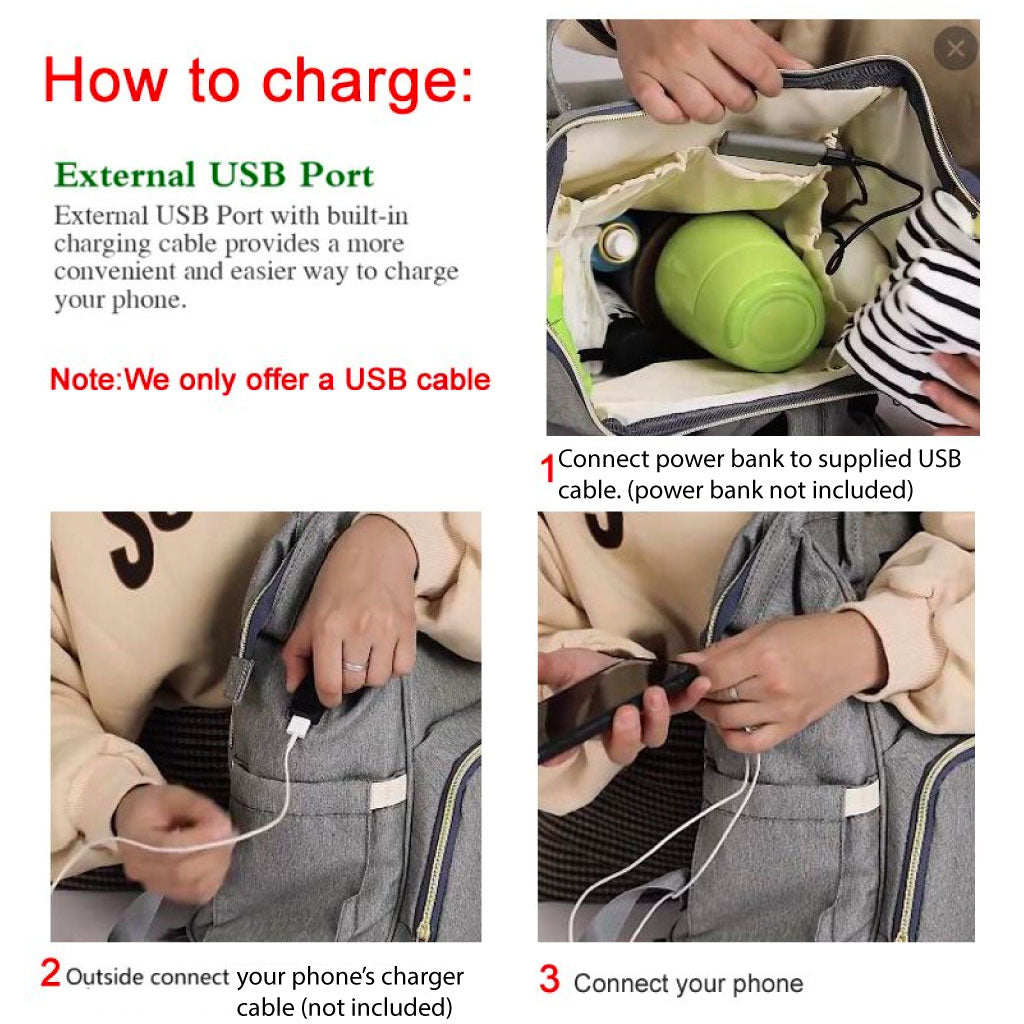 How to charge:

External USB Port

External USB Port with built-in charging cable provides a more convenient and easier way to charge your phone.

Note:We only offer a USB cable

1 Connect power bank to supplied USB cable. (power bank not included)

2 Outside connect your phone's charger cable (not included)

3 Connect your phone